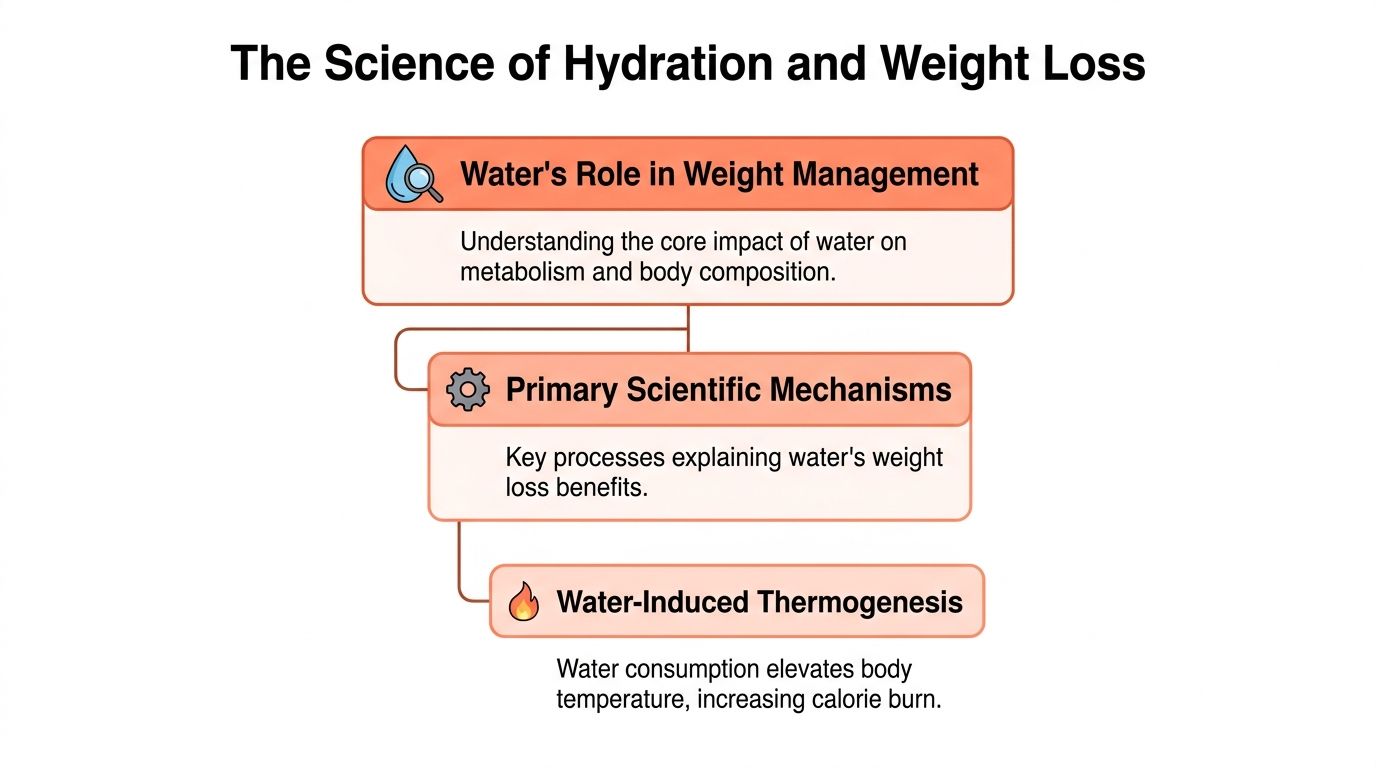 The Science of Hydration and Weight Loss

Water's Role in Weight Management

Understanding the core impact of water on metabolism and body composition.

Primary Scientific Mechanisms

Key processes explaining water's weight loss benefits.

Water-Induced Thermogenesis

Water consumption elevates body temperature, increasing calorie burn.