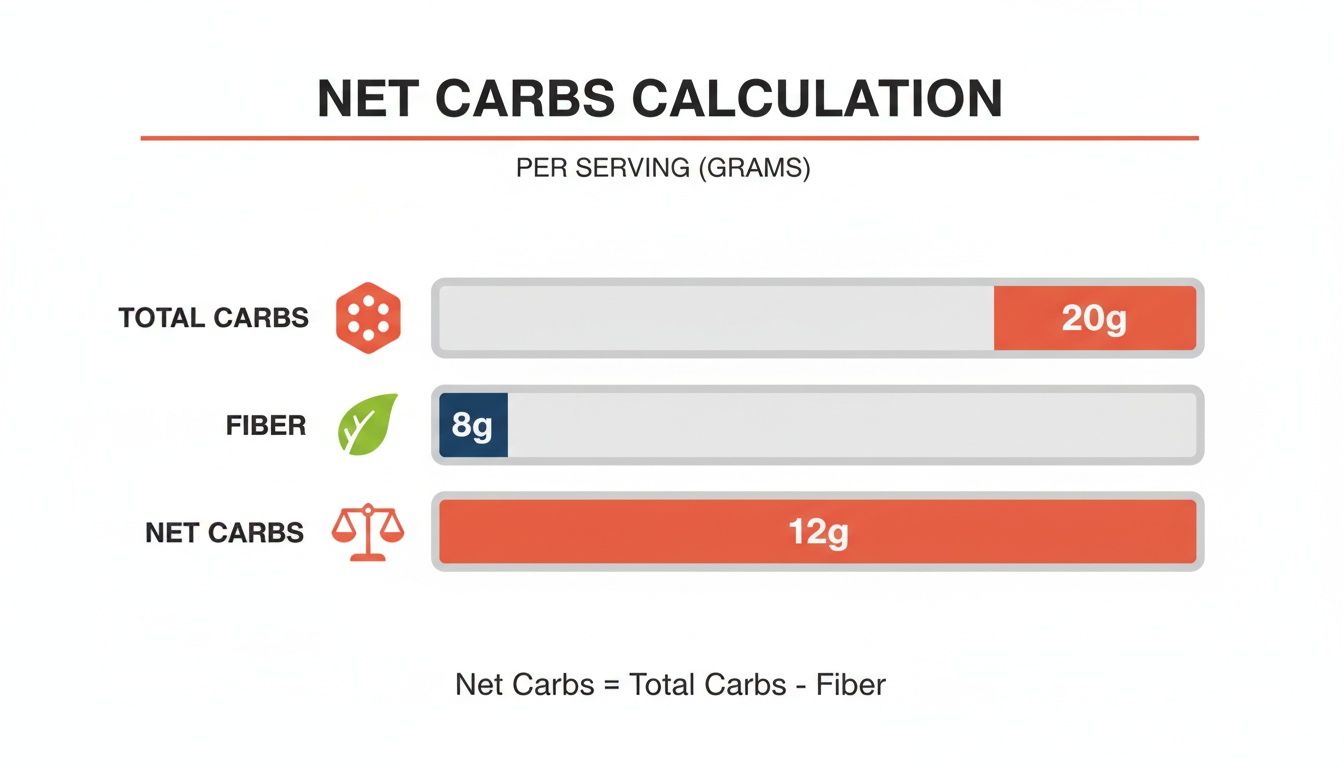 NET CARBS CALCULATION

PER SERVING (GRAMS)

TOTAL CARBS 20g

FIBER 8g

NET CARBS 12g

Net Carbs = Total Carbs - Fiber