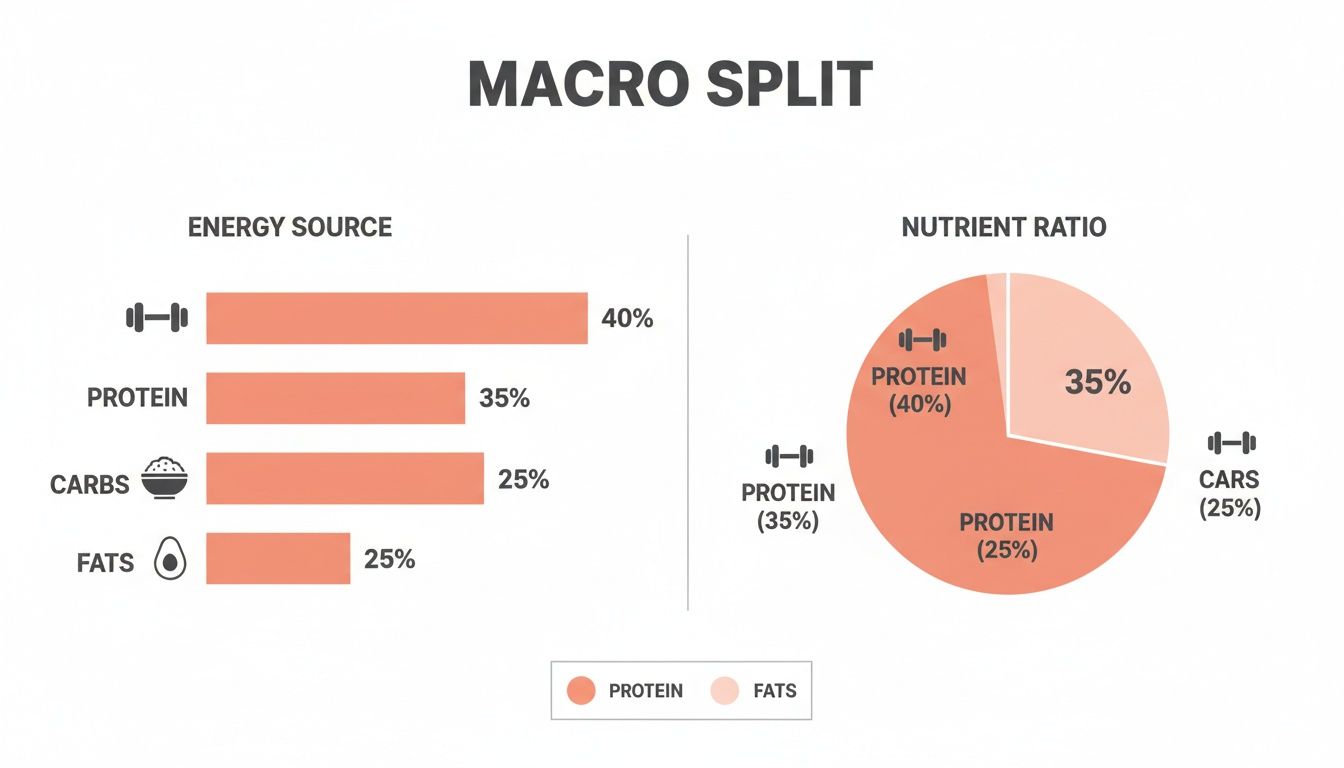 MACRO SPLIT

ENERGY SOURCE

40%

PROTEIN 35%

CARBS 25%

FATS 25%

NUTRIENT RATIO

PROTEIN (40%)

35%

PROTEIN (35%)

PROTEIN (25%)

CARS (25%)

PROTEIN FATS